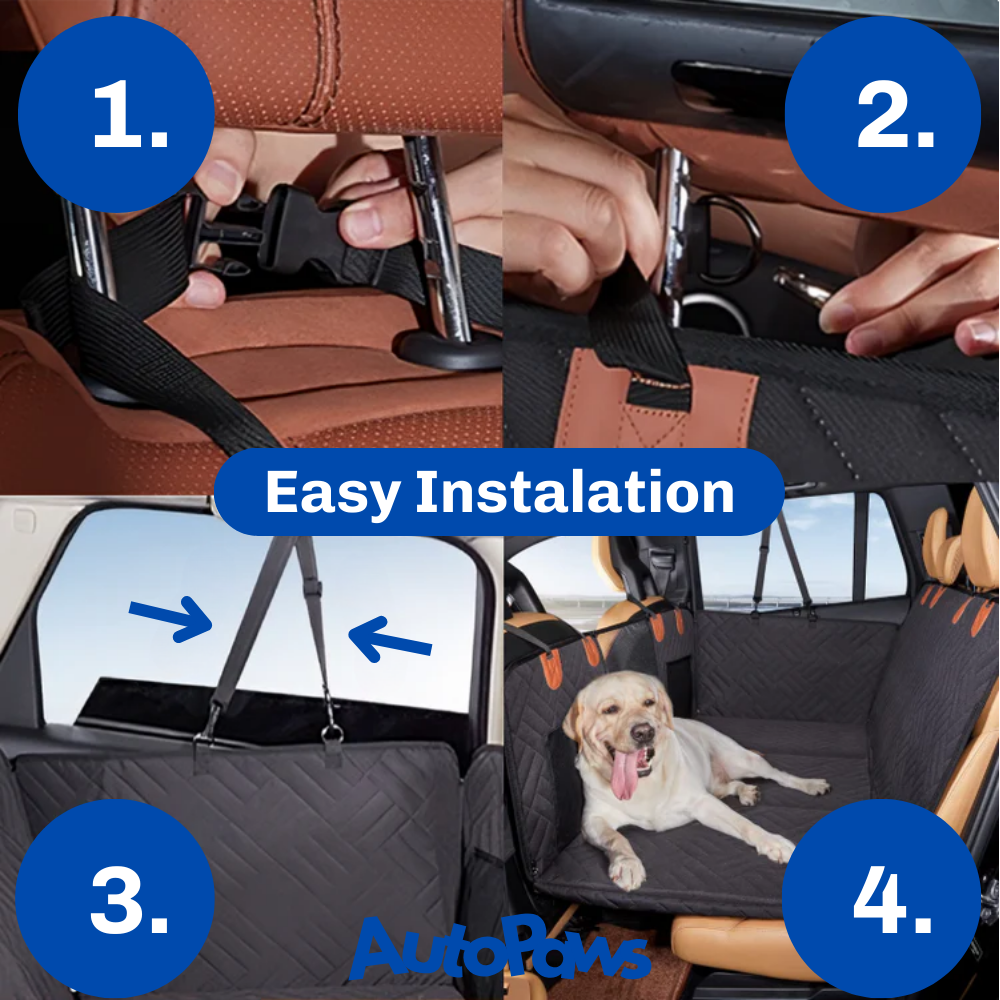 1.

2.

Easy Instalation

3.

4.

AutoPaws